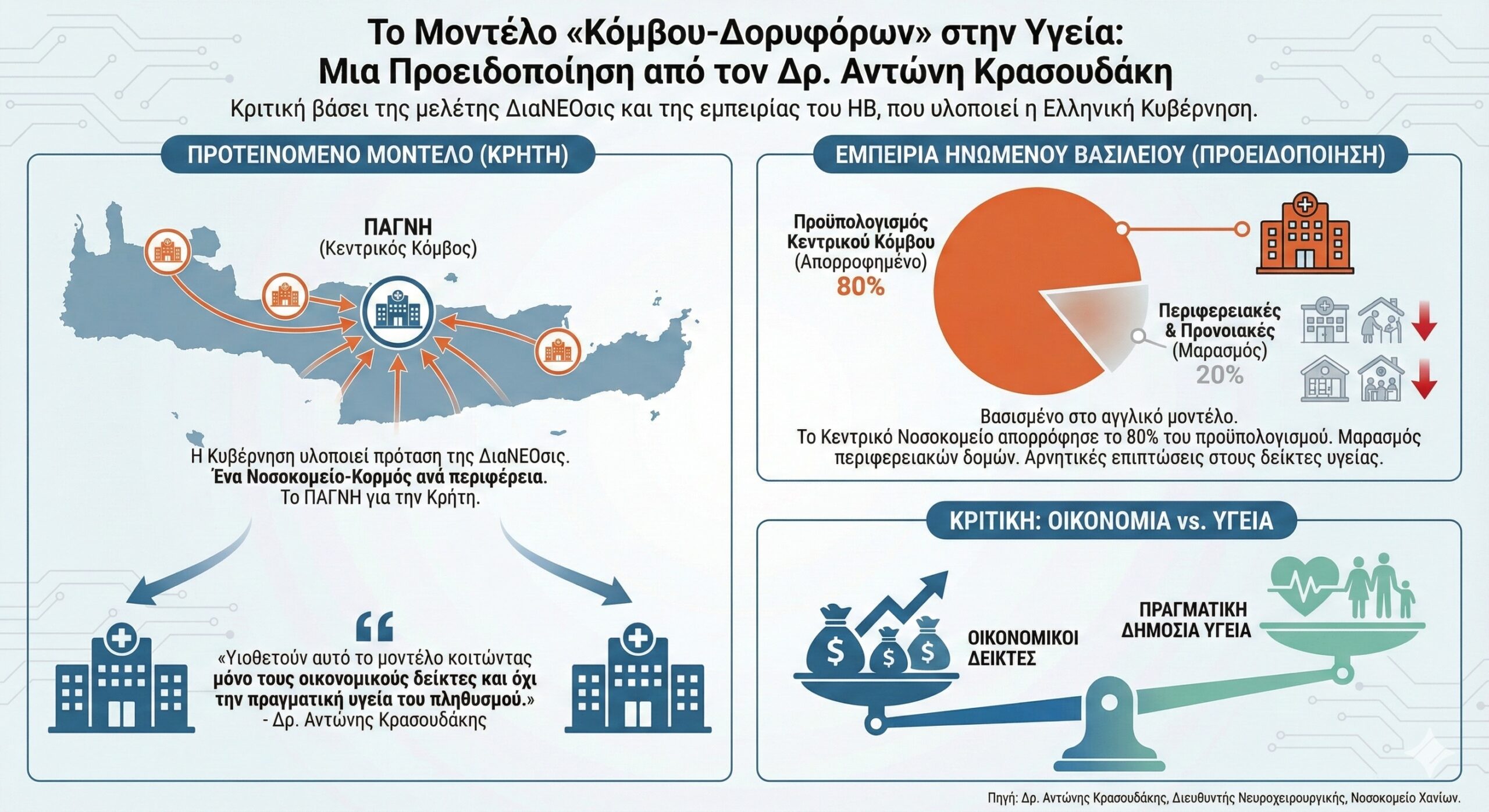 Το Μοντέλο «Κόμβου-Δορυφόρων» στην Υγεία:
Μια Προειδοποίηση από τον Δρ. Αντώνη Κρασουδάκη

Κριτική βάσει της μελέτης ΔιαΝΕΟσις και της εμπειρίας του ΗΒ, που υλοποιεί η Ελληνική Κυβέρνηση.

ΠΡΟΤΕΙΝΟΜΕΝΟ ΜΟΝΤΕΛΟ (ΚΡΗΤΗ)

ΠΑΓΝΗ
(Κεντρικός Κόμβος)

Η Κυβέρνηση υλοποιεί πρόταση της ΔιαΝΕΟσις.
Ένα Νοσοκομείο-Κορμός ανά περιφέρεια.
Το ΠΑΓΝΗ για την Κρήτη.

«Υιοθετούν αυτό το μοντέλο κοιτώντας μόνο τους οικονομικούς δείκτες και όχι την πραγματική υγεία του πληθυσμού.»
- Δρ. Αντώνης Κρασουδάκης

ΕΜΠΕΙΡΙΑ ΗΝΩΜΕΝΟΥ ΒΑΣΙΛΕΙΟΥ (ΠΡΟΕΙΔΟΠΟΙΗΣΗ)

Προϋπολογισμός Κεντρικού Κόμβου (Απορροφημένο)
80%

Περιφερειακές & Προνοιακές (Μαρασμός)
20%

Βασισμένο στο αγγλικό μοντέλο.
Το Κεντρικό Νοσοκομείο απορρόφησε το 80% του προϋπολογισμού. Μαρασμός περιφερειακών δομών. Αρνητικές επιπτώσεις στους δείκτες υγείας.

ΚΡΙΤΙΚΗ: ΟΙΚΟΝΟΜΙΑ vs. ΥΓΕΙΑ

ΟΙΚΟΝΟΜΙΚΟΙ ΔΕΙΚΤΕΣ

ΠΡΑΓΜΑΤΙΚΗ ΔΗΜΟΣΙΑ ΥΓΕΙΑ

Πηγή: Δρ. Αντώνης Κρασουδάκης, Διευθυντής Νευροχειρουργικής, Νοσοκομείο Χανίων.