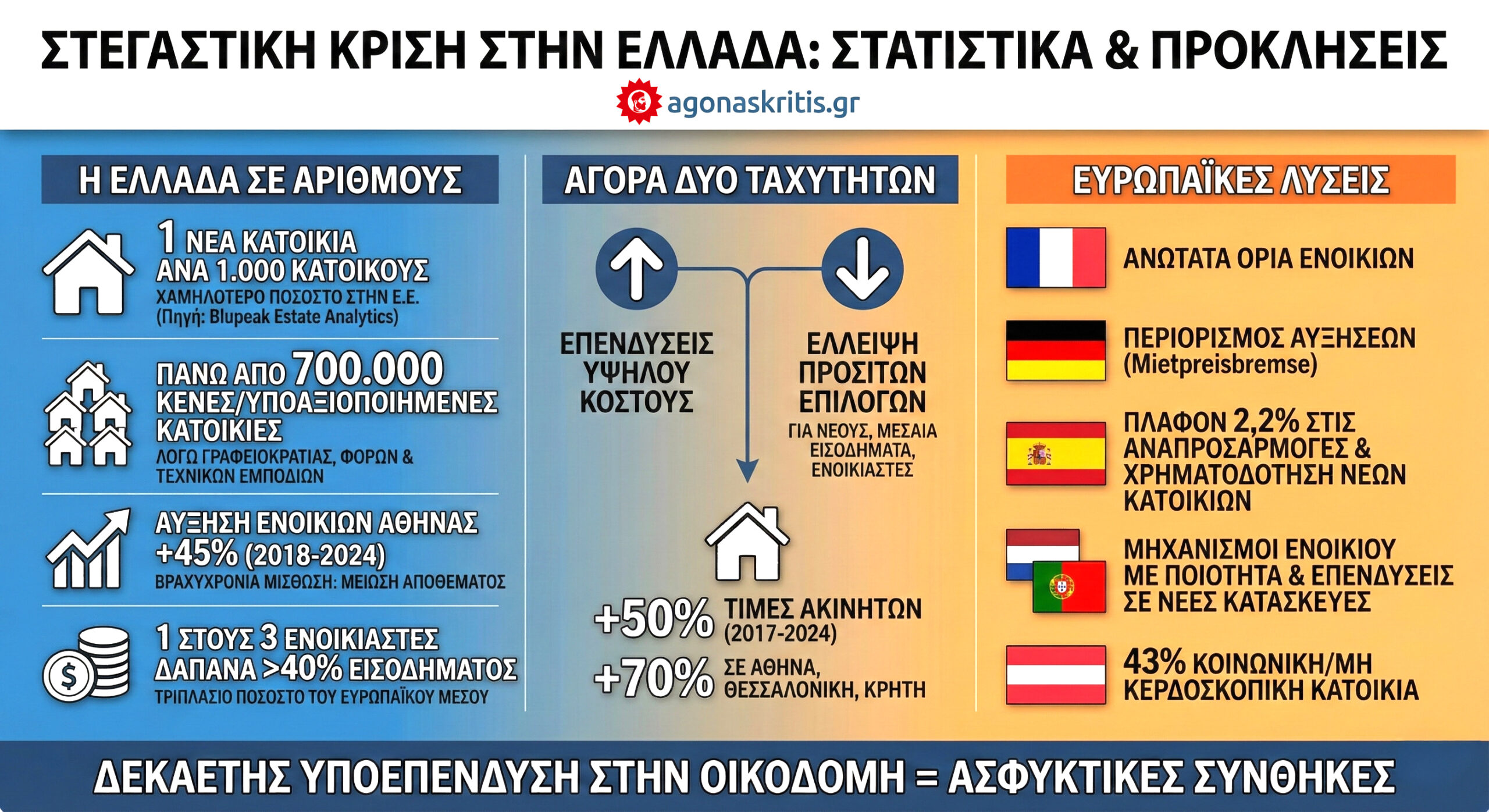 ΣΤΕΓΑΣΤΙΚΗ ΚΡΙΣΗ ΣΤΗΝ ΕΛΛΑΔΑ: ΣΤΑΤΙΣΤΙΚΑ & ΠΡΟΚΛΗΣΕΙΣ

agonaskritis.gr

Η ΕΛΛΑΔΑ ΣΕ ΑΡΙΘΜΟΥΣ

1 ΝΕΑ ΚΑΤΟΙΚΙΑ ΑΝΑ 1.000 ΚΑΤΟΙΚΟΥΣ
ΧΑΜΗΛΟΤΕΡΟ ΠΟΣΟΣΤΟ ΣΤΗΝ Ε.Ε.
(Πηγή: Blupeak Estate Analytics)

ΠΑΝΩ ΑΠΟ 700.000 ΚΕΝΕΣ/ΥΠΟΑΞΙΟΠΟΙΗΜΕΝΕΣ ΚΑΤΟΙΚΙΕΣ
ΛΟΓΩ ΓΡΑΦΕΙΟΚΡΑΤΙΑΣ, ΦΟΡΩΝ & ΤΕΧΝΙΚΩΝ ΕΜΠΟΔΙΩΝ

ΑΥΞΗΣΗ ΕΝΟΙΚΙΩΝ ΑΘΗΝΑΣ +45% (2018-2024)
ΒΡΑΧΥΧΡΟΝΙΑ ΜΙΣΘΩΣΗ: ΜΕΙΩΣΗ ΑΠΟΘΕΜΑΤΟΣ

1 ΣΤΟΥΣ 3 ΕΝΟΙΚΙΑΣΤΕΣ ΔΑΠΑΝΑ >40% ΕΙΣΟΔΗΜΑΤΟΣ
ΤΡΙΠΛΑΣΙΟ ΠΟΣΟΣΤΟ ΤΟΥ ΕΥΡΩΠΑΪΚΟΥ ΜΕΣΟΥ

ΑΓΟΡΑ ΔΥΟ ΤΑΧΥΤΗΤΩΝ

ΕΠΕΝΔΥΣΕΙΣ ΥΨΗΛΟΥ ΚΟΣΤΟΥΣ

ΕΛΛΕΙΨΗ ΠΡΟΣΙΤΩΝ ΕΠΙΛΟΓΩΝ
ΓΙΑ ΝΕΟΥΣ, ΜΕΣΑΙΑ ΕΙΣΟΔΗΜΑΤΑ, ΕΝΟΙΚΙΑΣΤΕΣ

+50% ΤΙΜΕΣ ΑΚΙΝΗΤΩΝ (2017-2024)
+70% ΣΕ ΑΘΗΝΑ, ΘΕΣΣΑΛΟΝΙΚΗ, ΚΡΗΤΗ

ΕΥΡΩΠΑΪΚΕΣ ΛΥΣΕΙΣ

ΑΝΩΤΑΤΑ ΟΡΙΑ ΕΝΟΙΚΙΩΝ

ΠΕΡΙΟΡΙΣΜΟΣ ΑΥΞΗΣΕΩΝ (Mietpreisbremse)

ΠΛΑΦΟΝ 2,2% ΣΤΙΣ ΑΝΑΠΡΟΣΑΡΜΟΓΕΣ & ΧΡΗΜΑΤΟΔΟΤΗΣΗ ΝΕΩΝ ΚΑΤΟΙΚΙΩΝ

ΜΗΧΑΝΙΣΜΟΙ ΕΝΟΙΚΙΟΥ ΜΕ ΠΟΙΟΤΗΤΑ & ΕΠΕΝΔΥΣΕΙΣ ΣΕ ΝΕΕΣ ΚΑΤΑΣΚΕΥΕΣ

43% ΚΟΙΝΩΝΙΚΗ/ΜΗ ΚΕΡΔΟΣΚΟΠΙΚΗ ΚΑΤΟΙΚΙΑ

ΔΕΚΑΕΤΗΣ ΥΠΟΕΠΕΝΔΥΣΗ ΣΤΗΝ ΟΙΚΟΔΟΜΗ = ΑΣΦΥΚΤΙΚΕΣ ΣΥΝΘΗΚΕΣ