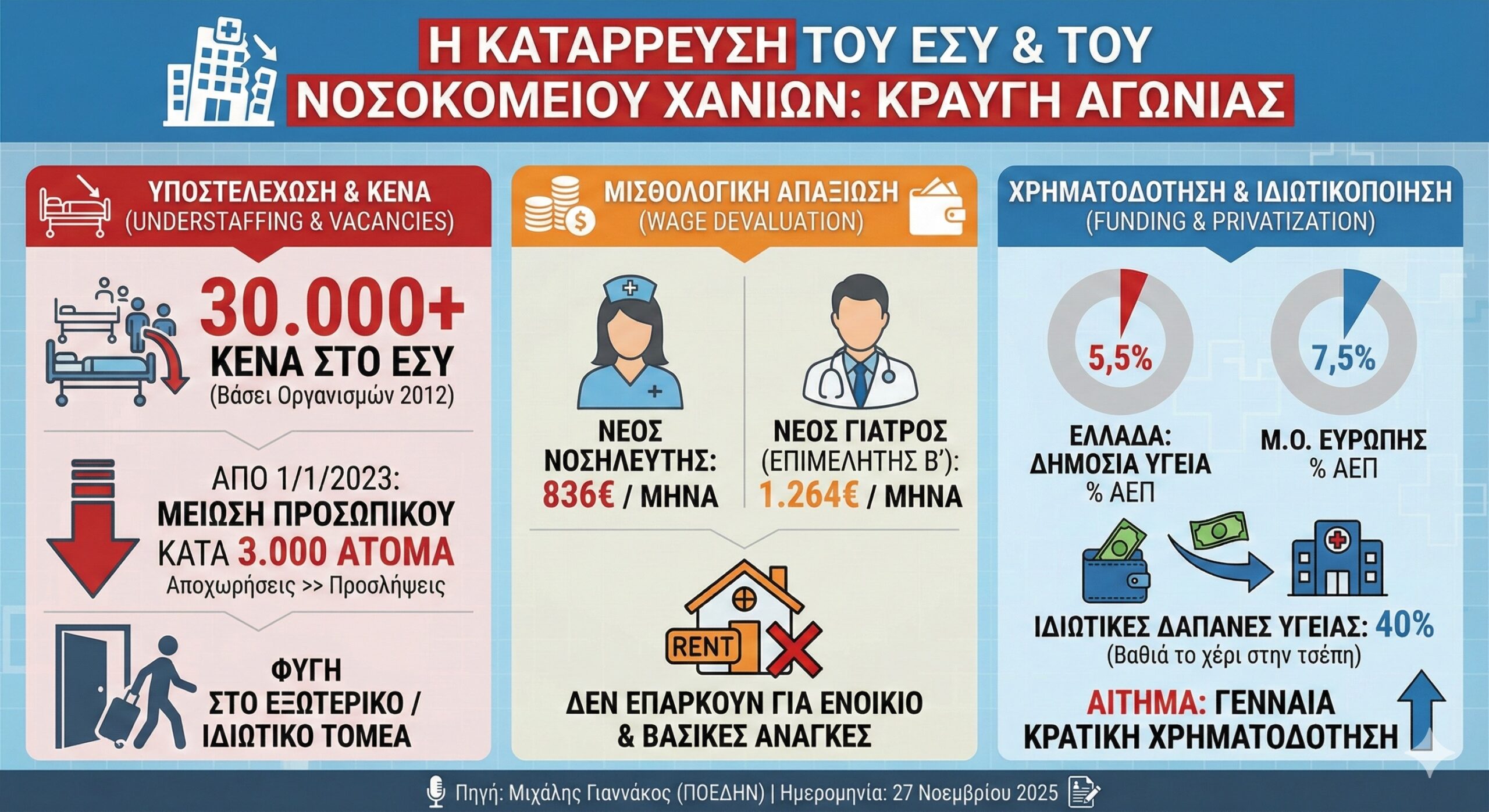 Η ΚΑΤΑΡΡΕΥΣΗ ΤΟΥ ΕΣΥ & ΤΟΥ ΝΟΣΟΚΟΜΕΙΟΥ ΧΑΝΙΩΝ: ΚΡΑΥΓΗ ΑΓΩΝΙΑΣ

ΥΠΟΣΤΕΛΕΧΩΣΗ & ΚΕΝΑ
(UNDERSTAFFING & VACANCIES)

30.000+
ΚΕΝΑ ΣΤΟ ΕΣΥ
(Βάσει Οργανισμών 2012)

ΑΠΟ 1/1/2023:
ΜΕΙΩΣΗ ΠΡΟΣΩΠΙΚΟΥ
ΚΑΤΑ 3.000 ΑΤΟΜΑ
Αποχωρήσεις >> Προσλήψεις

ΦΥΓΗ
ΣΤΟ ΕΞΩΤΕΡΙΚΟ /
ΙΔΙΩΤΙΚΟ ΤΟΜΕΑ

ΜΙΣΘΟΛΟΓΙΚΗ ΑΠΑΞΙΩΣΗ
(WAGE DEVALUATION)

ΝΕΟΣ ΝΟΣΗΛΕΥΤΗΣ:
836€ / ΜΗΝΑ

ΝΕΟΣ ΓΙΑΤΡΟΣ
(ΕΠΙΜΕΛΗΤΗΣ Β'):
1.264€ / ΜΗΝΑ

RENT

ΔΕΝ ΕΠΑΡΚΟΥΝ ΓΙΑ ΕΝΟΙΚΙΟ
& ΒΑΣΙΚΕΣ ΑΝΑΓΚΕΣ

ΧΡΗΜΑΤΟΔΟΤΗΣΗ & ΙΔΙΩΤΙΚΟΠΟΙΗΣΗ
(FUNDING & PRIVATIZATION)

5,5%
ΕΛΛΑΔΑ:
ΔΗΜΟΣΙΑ ΥΓΕΙΑ
% ΑΕΠ

7,5%
Μ.Ο. ΕΥΡΩΠΗΣ
% ΑΕΠ

ΙΔΙΩΤΙΚΕΣ ΔΑΠΑΝΕΣ ΥΓΕΙΑΣ: 40%
(Βαθιά το χέρι στην τσέπη)

ΑΙΤΗΜΑ: ΓΕΝΝΑΙΑ
ΚΡΑΤΙΚΗ ΧΡΗΜΑΤΟΔΟΤΗΣΗ

Πηγή: Μιχάλης Γιαννάκος (ΠΟΕΔΗΝ) | Ημερομηνία: 27 Νοεμβρίου 2025