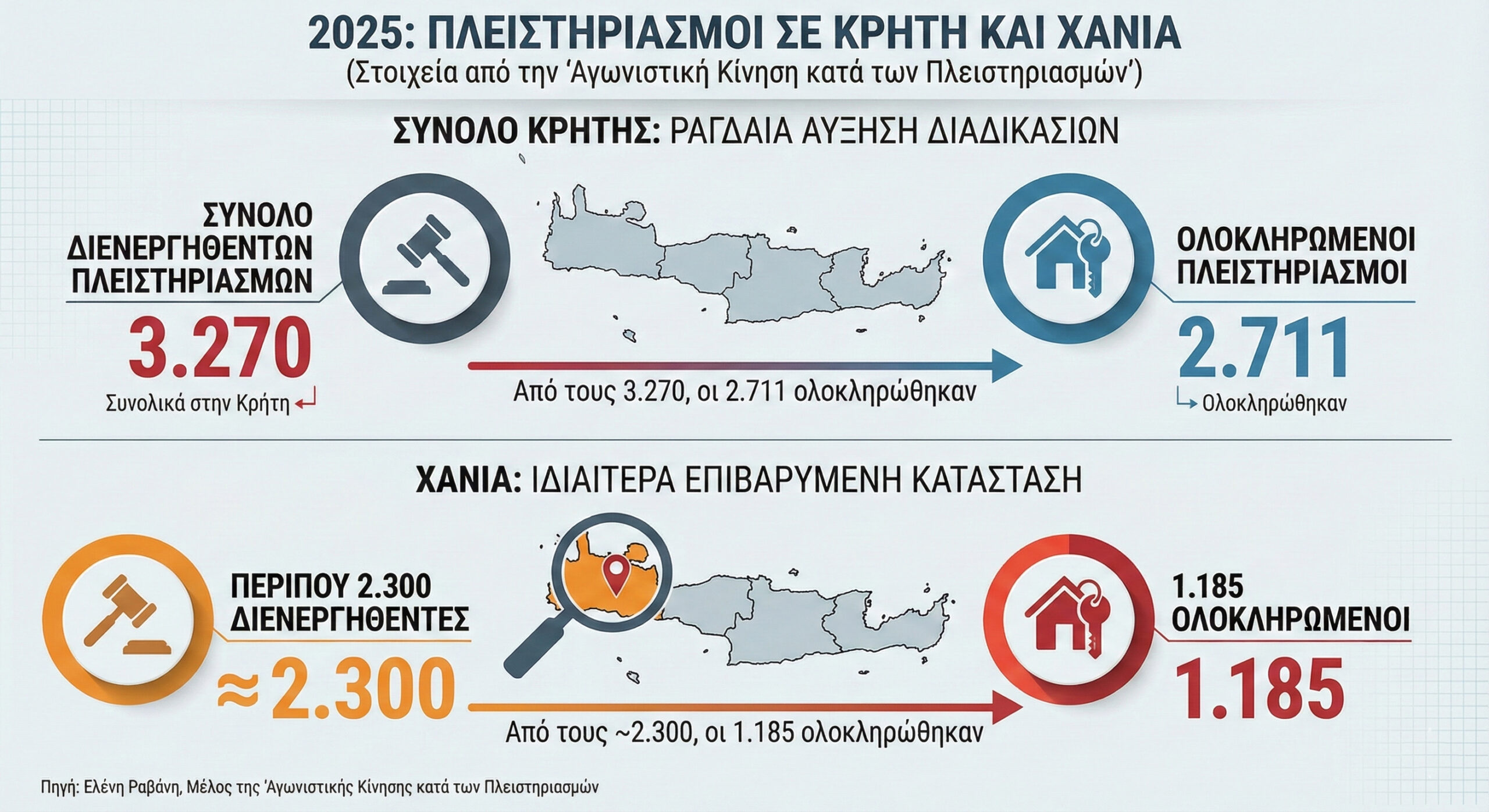 2025: ΠΛΕΙΣΤΗΡΙΑΣΜΟΙ ΣΕ ΚΡΗΤΗ ΚΑΙ ΧΑΝΙΑ
(Στοιχεία από την 'Αγωνιστική Κίνηση κατά των Πλειστηριασμών')

ΣΥΝΟΛΟ ΚΡΗΤΗΣ: ΡΑΓΔΑΙΑ ΑΥΞΗΣΗ ΔΙΑΔΙΚΑΣΙΩΝ

ΣΥΝΟΛΟ ΔΙΕΝΕΡΓΗΘΕΝΤΩΝ ΠΛΕΙΣΤΗΡΙΑΣΜΩΝ
3.270
Συνολικά στην Κρήτη

Από τους 3.270, οι 2.711 ολοκληρώθηκαν

ΟΛΟΚΛΗΡΩΜΕΝΟΙ ΠΛΕΙΣΤΗΡΙΑΣΜΟΙ
2.711
Ολοκληρώθηκαν

ΧΑΝΙΑ: ΙΔΙΑΙΤΕΡΑ ΕΠΙΒΑΡΥΜΕΝΗ ΚΑΤΑΣΤΑΣΗ

ΠΕΡΙΠΟΥ 2.300 ΔΙΕΝΕΡΓΗΘΕΝΤΕΣ
≈2.300

Από τους ~2.300, οι 1.185 ολοκληρώθηκαν

1.185 ΟΛΟΚΛΗΡΩΜΕΝΟΙ
1.185

Πηγή: Ελένη Ραβάνη, Μέλος της 'Αγωνιστικής Κίνησης κατά των Πλειστηριασμών