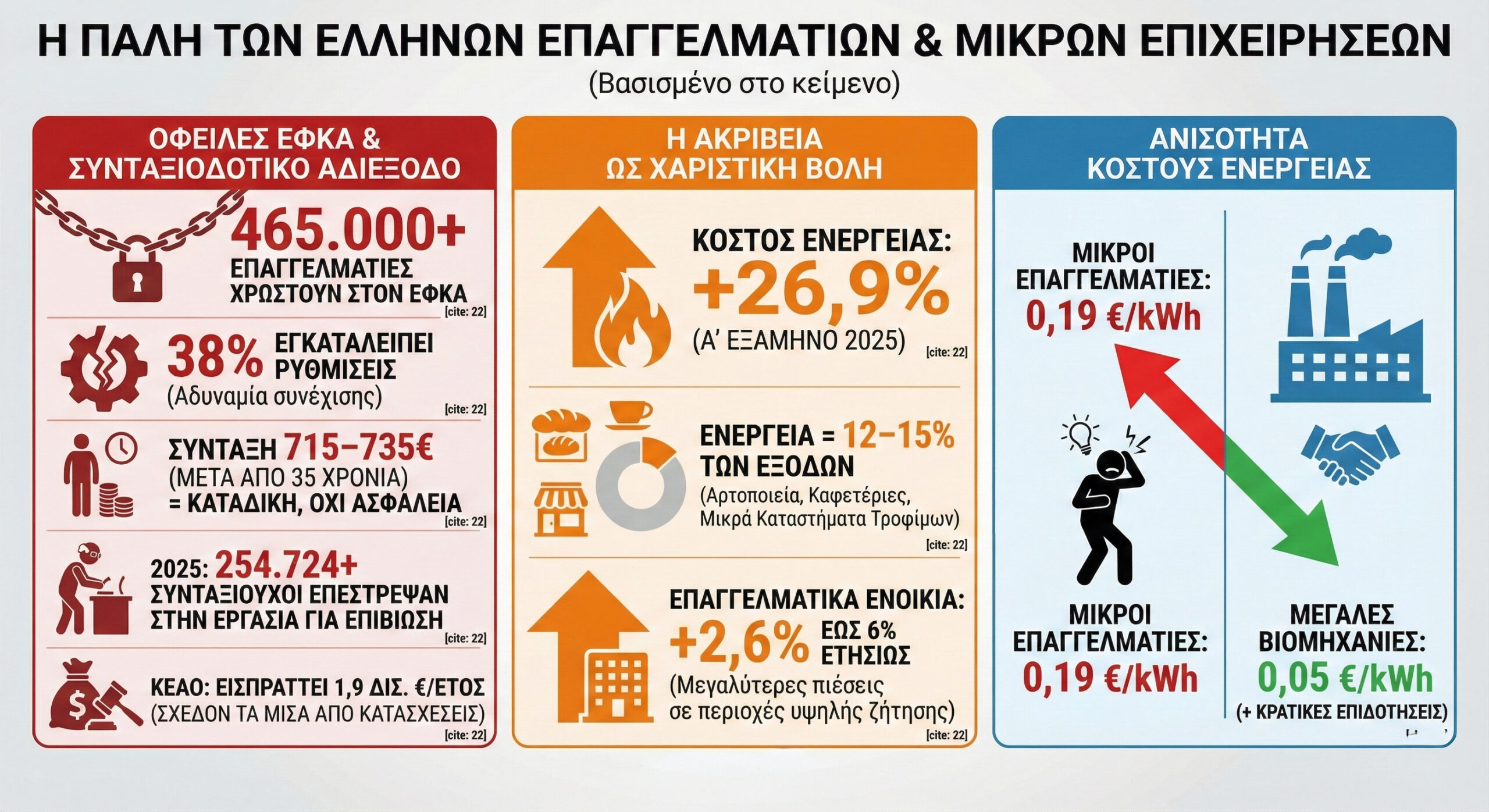 Η ΠΑΛΗ ΤΩΝ ΕΛΛΗΝΩΝ ΕΠΑΓΓΕΛΜΑΤΙΩΝ & ΜΙΚΡΩΝ ΕΠΙΧΕΙΡΗΣΕΩΝ
(Βασισμένο στο κείμενο)

ΟΦΕΙΛΕΣ ΕΦΚΑ & ΣΥΝΤΑΞΙΟΔΟΤΙΚΟ ΑΔΙΕΞΟΔΟ

465.000+
ΕΠΑΓΓΕΛΜΑΤΙΕΣ ΧΡΩΣΤΟΥΝ ΣΤΟΝ ΕΦΚΑ
[cite: 22]

38% ΕΓΚΑΤΑΛΕΙΠΕΙ ΡΥΘΜΙΣΕΙΣ
(Αδυναμία συνέχισης)
[cite: 22]

ΣΥΝΤΑΞΗ 715–735€
(ΜΕΤΑ ΑΠΟ 35 ΧΡΟΝΙΑ)
= ΚΑΤΑΔΙΚΗ, ΟΧΙ ΑΣΦΑΛΕΙΑ
[cite: 22]

2025: 254.724+
ΣΥΝΤΑΞΙΟΥΧΟΙ ΕΠΕΣΤΡΕΨΑΝ ΣΤΗΝ ΕΡΓΑΣΙΑ ΓΙΑ ΕΠΙΒΙΩΣΗ
[cite: 22]

ΚΕΑΟ: ΕΙΣΠΡΑΤΤΕΙ 1,9 ΔΙΣ. €/ΕΤΟΣ
(ΣΧΕΔΟΝ ΤΑ ΜΙΣΑ ΑΠΟ ΚΑΤΑΣΧΕΣΕΙΣ)
[cite: 22]

Η ΑΚΡΙΒΕΙΑ ΩΣ ΧΑΡΙΣΤΙΚΗ ΒΟΛΗ

ΚΟΣΤΟΣ ΕΝΕΡΓΕΙΑΣ:
+26,9%
(Α' ΕΞΑΜΗΝΟ 2025)
[cite: 22]

ΕΝΕΡΓΕΙΑ = 12–15% ΤΩΝ ΕΞΟΔΩΝ
(Αρτοποιεία, Καφετέριες, Μικρά Καταστήματα Τροφίμων)
[cite: 22]

ΕΠΑΓΓΕΛΜΑΤΙΚΑ ΕΝΟΙΚΙΑ:
+2,6% ΕΩΣ 6% ΕΤΗΣΙΩΣ
(Μεγαλύτερες πιέσεις σε περιοχές υψηλής ζήτησης)
[cite: 22]

ΑΝΙΣΟΤΗΤΑ ΚΟΣΤΟΥΣ ΕΝΕΡΓΕΙΑΣ

ΜΙΚΡΟΙ ΕΠΑΓΓΕΛΜΑΤΙΕΣ:
0,19 €/kWh

ΜΙΚΡΟΙ ΕΠΑΓΓΕΛΜΑΤΙΕΣ:
0,19 €/kWh

ΜΕΓΑΛΕΣ ΒΙΟΜΗΧΑΝΙΕΣ:
0,05 €/kWh
(+ ΚΡΑΤΙΚΕΣ ΕΠΙΔΟΤΗΣΕΙΣ)