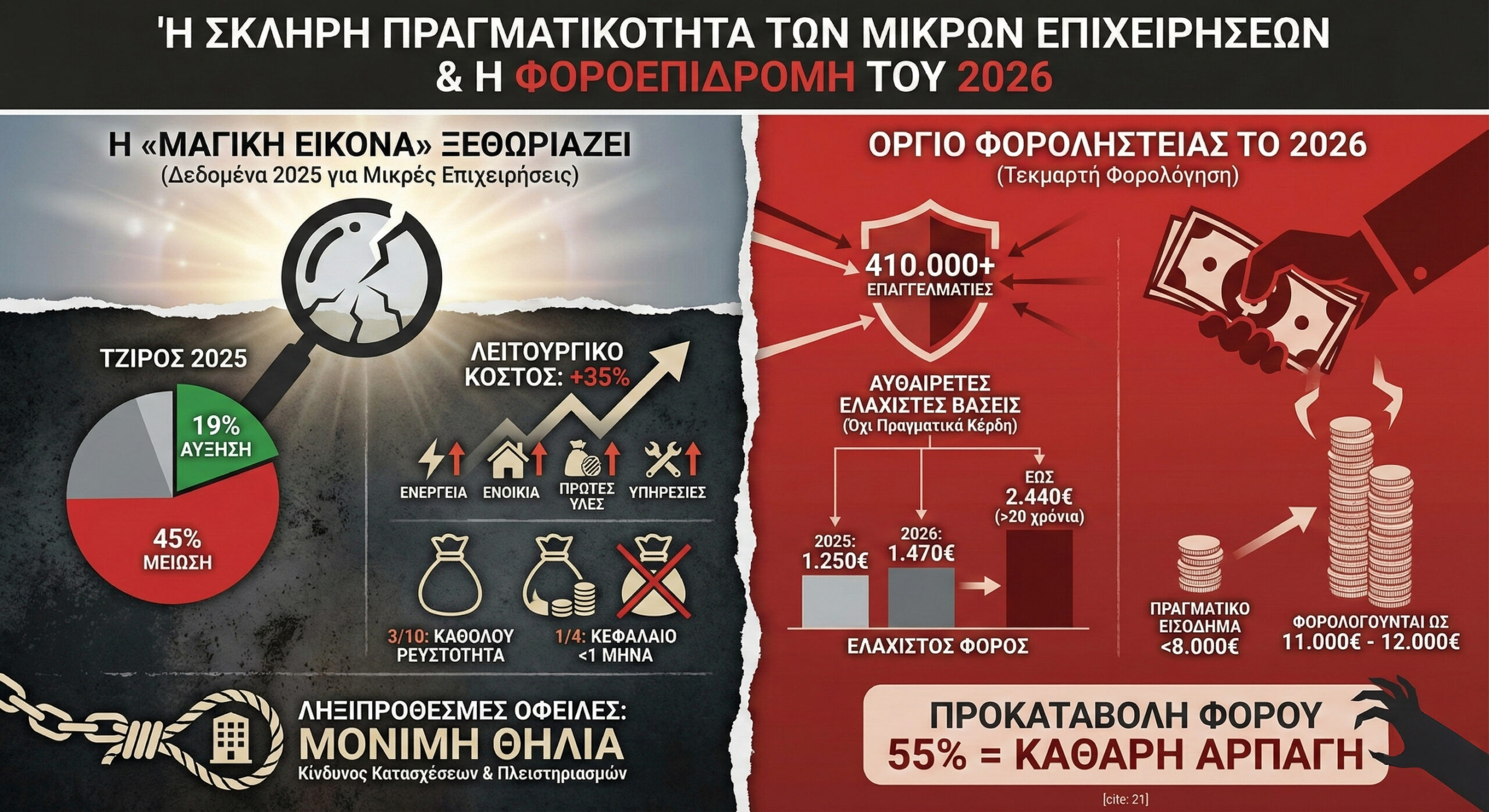 'Η ΣΚΛΗΡΗ ΠΡΑΓΜΑΤΙΚΟΤΗΤΑ ΤΩΝ ΜΙΚΡΩΝ ΕΠΙΧΕΙΡΗΣΕΩΝ & Η ΦΟΡΟΕΠΙΔΡΟΜΗ ΤΟΥ 2026

Η «ΜΑΓΙΚΗ ΕΙΚΟΝΑ» ΞΕΘΩΡΙΑΖΕΙ
(Δεδομένα 2025 για Μικρές Επιχειρήσεις)

ΤΖΙΡΟΣ 2025

19% ΑΥΞΗΣΗ

45% ΜΕΙΩΣΗ

ΛΕΙΤΟΥΡΓΙΚΟ ΚΟΣΤΟΣ: +35%

ΕΝΕΡΓΕΙΑ

ΕΝΟΙΚΙΑ

ΠΡΩΤΕΣ ΥΛΕΣ

ΥΠΗΡΕΣΙΕΣ

3/10: ΚΑΘΟΛΟΥ ΡΕΥΣΤΟΤΗΤΑ

1/4: ΚΕΦΑΛΑΙΟ <1 ΜΗΝΑ

ΛΗΞΙΠΡΟΘΕΣΜΕΣ ΟΦΕΙΛΕΣ:
ΜΟΝΙΜΗ ΘΗΛΙΑ
Κίνδυνος Κατασχέσεων & Πλειστηριασμών

ΟΡΓΙΟ ΦΟΡΟΛΗΣΤΕΙΑΣ ΤΟ 2026
(Τεκμαρτή Φορολόγηση)

410.000+ ΕΠΑΓΓΕΛΜΑΤΙΕΣ

ΑΥΘΑΙΡΕΤΕΣ ΕΛΑΧΙΣΤΕΣ ΒΑΣΕΙΣ
(Όχι Πραγματικά Κέρδη)

2025: 1.250€

2026: 1.470€

ΕΩΣ 2.440€ (>20 χρόνια)

ΕΛΑΧΙΣΤΟΣ ΦΟΡΟΣ

ΠΡΑΓΜΑΤΙΚΟ ΕΙΣΟΔΗΜΑ <8.000€

ΦΟΡΟΛΟΓΟΥΝΤΑΙ ΩΣ 11.000€ - 12.000€

ΠΡΟΚΑΤΑΒΟΛΗ ΦΟΡΟΥ
55% = ΚΑΘΑΡΗ ΑΡΠΑΓΗ

[cite: 21]