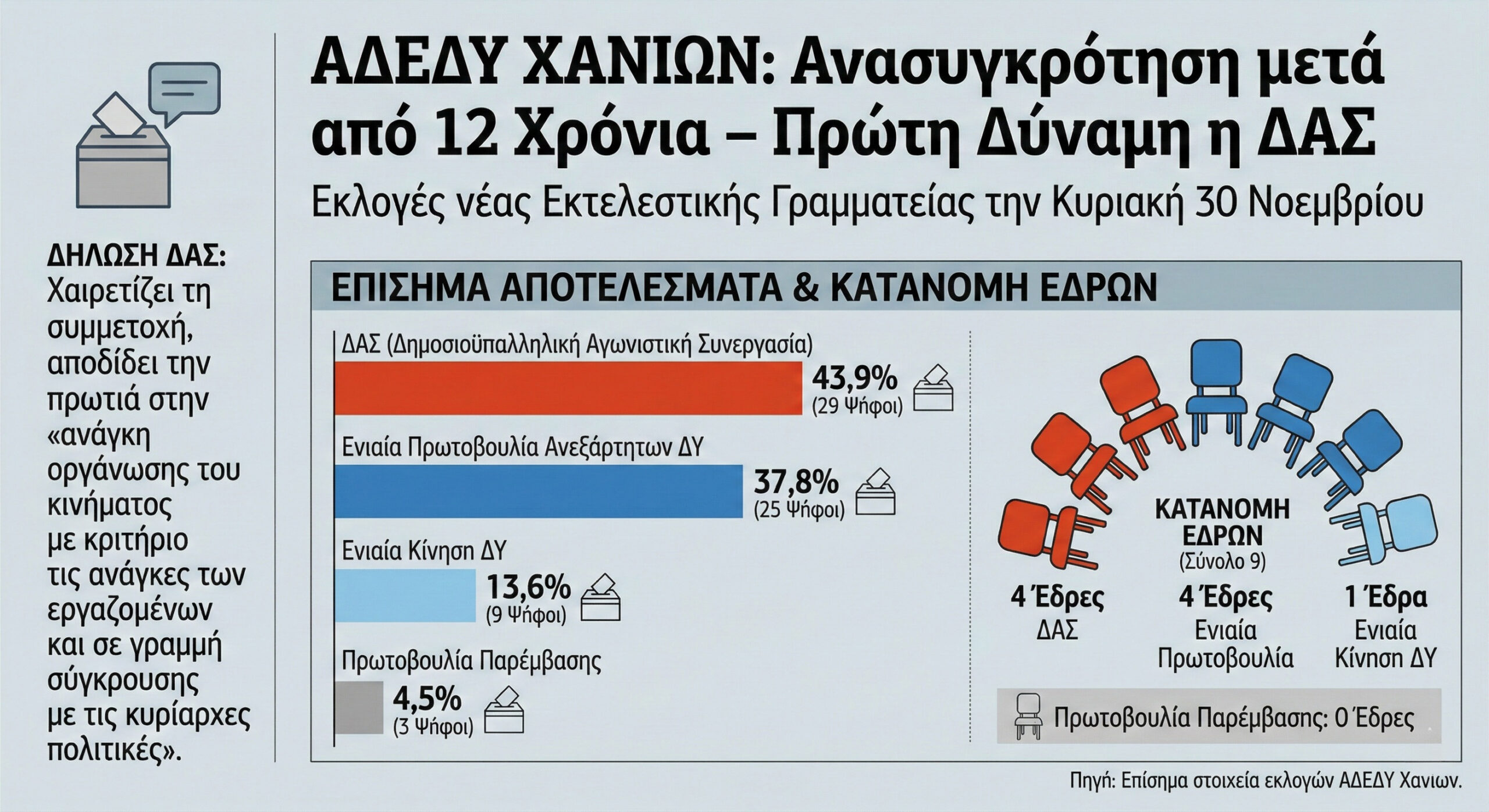 ΑΔΕΔΥ ΧΑΝΙΩΝ: Ανασυγκρότηση μετά από 12 Χρόνια – Πρώτη Δύναμη η ΔΑΣ

Εκλογές νέας Εκτελεστικής Γραμματείας την Κυριακή 30 Νοεμβρίου

ΔΗΛΩΣΗ ΔΑΣ: Χαιρετίζει τη συμμετοχή, αποδίδει την πρωτιά στην «ανάγκη οργάνωσης του κινήματος με κριτήριο τις ανάγκες των εργαζομένων και σε γραμμή σύγκρουσης με τις κυρίαρχες πολιτικές».

ΕΠΙΣΗΜΑ ΑΠΟΤΕΛΕΣΜΑΤΑ & ΚΑΤΑΝΟΜΗ ΕΔΡΩΝ

ΔΑΣ (Δημοσιοϋπαλληλική Αγωνιστική Συνεργασία)
43,9%
(29 Ψήφοι)

Ενιαία Πρωτοβουλία Ανεξάρτητων ΔΥ
37,8%
(25 Ψήφοι)

Ενιαία Κίνηση ΔΥ
13,6%
(9 Ψήφοι)

Πρωτοβουλία Παρέμβασης
4,5%
(3 Ψήφοι)

ΚΑΤΑΝΟΜΗ ΕΔΡΩΝ
(Σύνολο 9)

4 Έδρες
ΔΑΣ

4 Έδρες
Ενιαία Πρωτοβουλία

1 Έδρα
Ενιαία Κίνηση ΔΥ

Πρωτοβουλία Παρέμβασης: 0 Έδρες

Πηγή: Επίσημα στοιχεία εκλογών ΑΔΕΔΥ Χανιων.