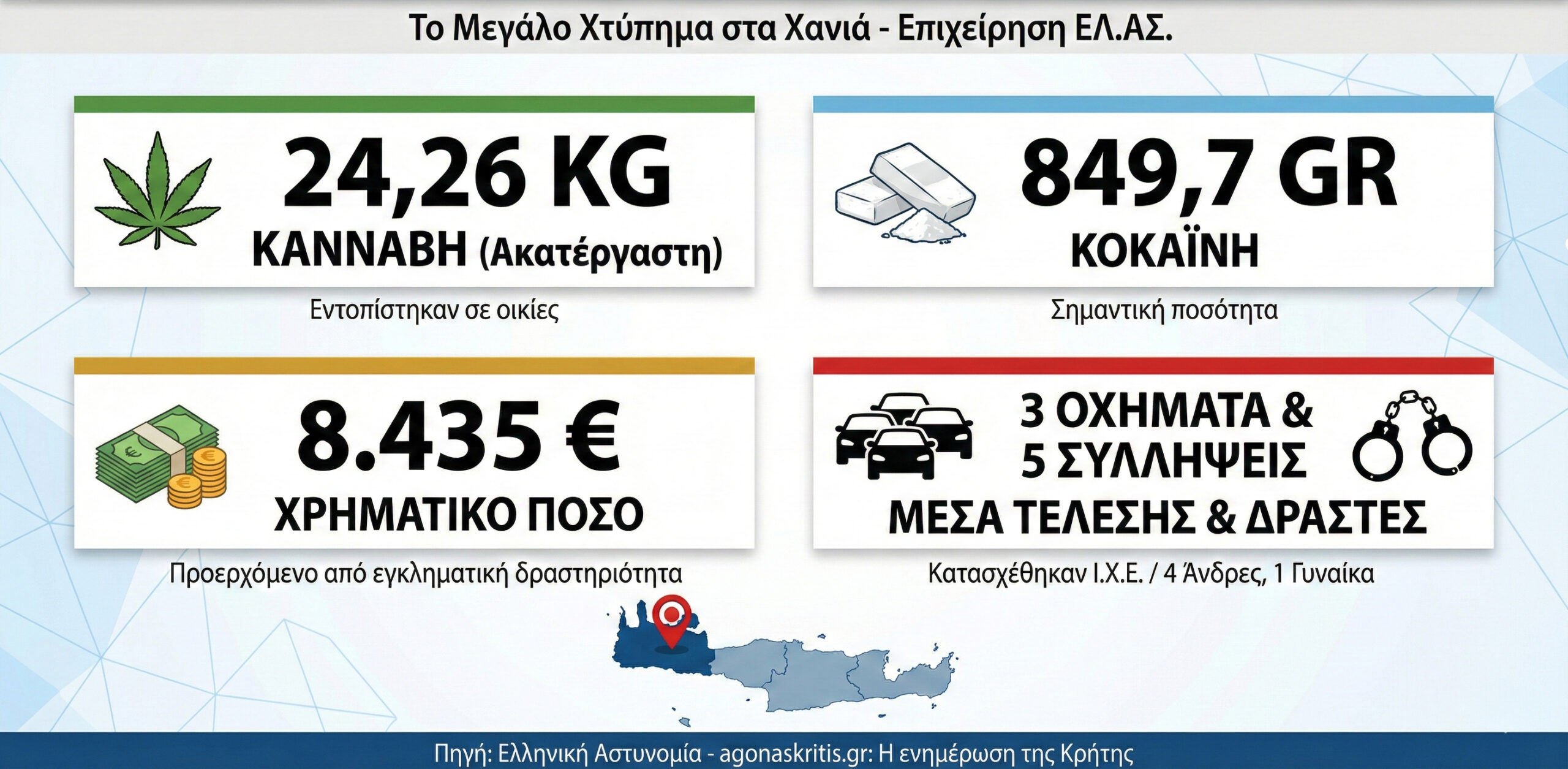 Το Μεγάλο Χτύπημα στα Χανιά - Επιχείρηση ΕΛ.ΑΣ.

24,26 KG
ΚΑΝΝΑΒΗ (Ακατέργαστη)

Εντοπίστηκαν σε οικίες

849,7 GR
ΚΟΚΑΪΝΗ

Σημαντική ποσότητα

8.435 €
ΧΡΗΜΑΤΙΚΟ ΠΟΣΟ

Προερχόμενο από εγκληματική δραστηριότητα

3 ΟΧΗΜΑΤΑ &
5 ΣΥΛΛΗΨΕΙΣ
ΜΕΣΑ ΤΕΛΕΣΗΣ & ΔΡΑΣΤΕΣ

Κατασχέθηκαν Ι.Χ.Ε. / 4 Άνδρες, 1 Γυναίκα

Πηγή: Ελληνική Αστυνομία - agonaskritis.gr: Η ενημέρωση της Κρήτης